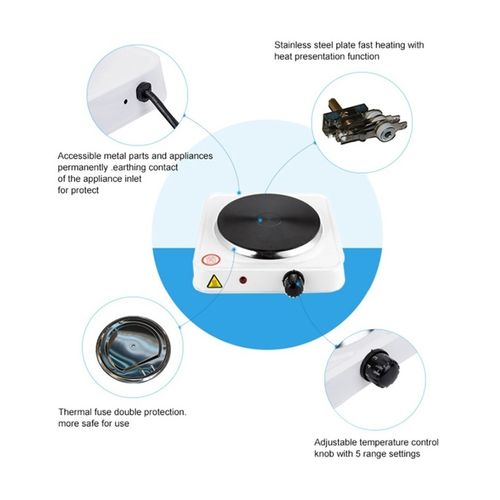 Stainless steel plate fast heating with heat presentation function

Accessible metal parts and appliances permanently .earthing contact of the appliance inlet for protect

Thermal fuse double protection. more safe for use

Adjustable temperature control knob with 5 range settings