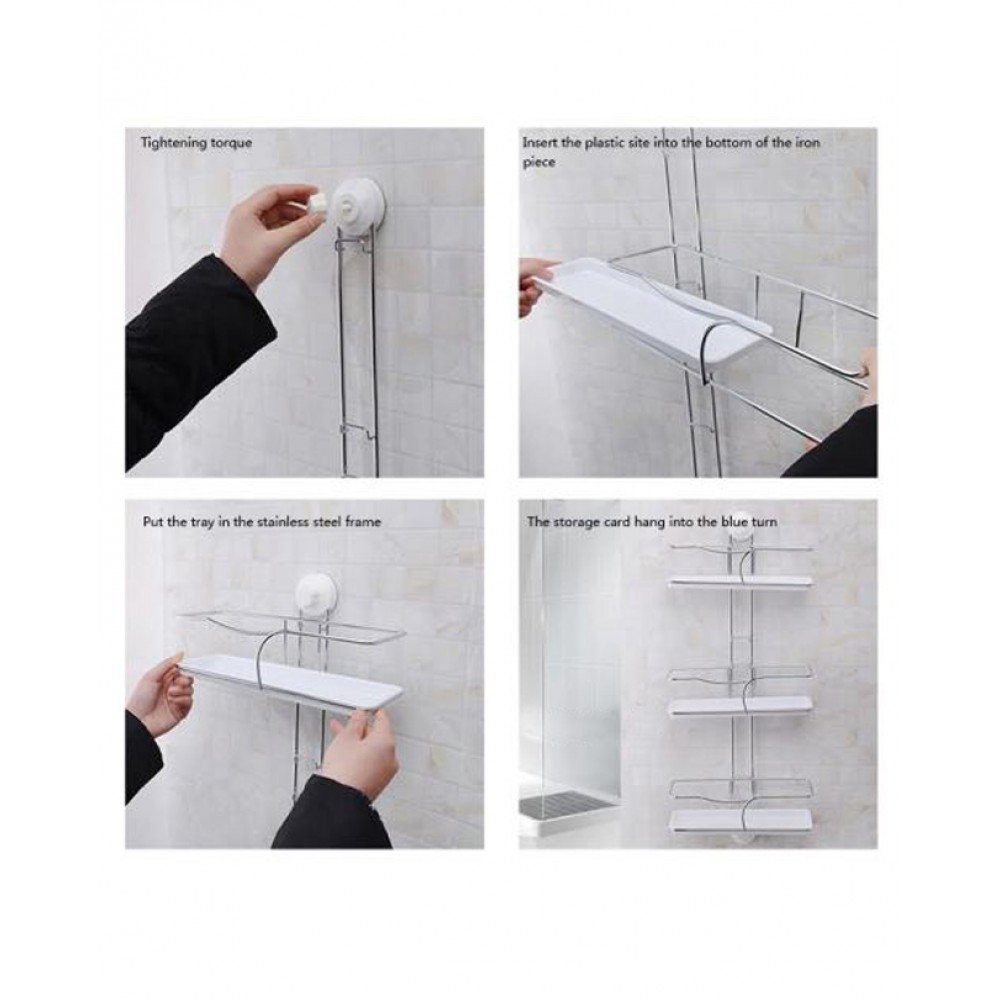 Tightening torque

Insert the plastic site into the bottom of the iron piece

Put the tray in the stainless steel frame

The storage card hang into the blue turn