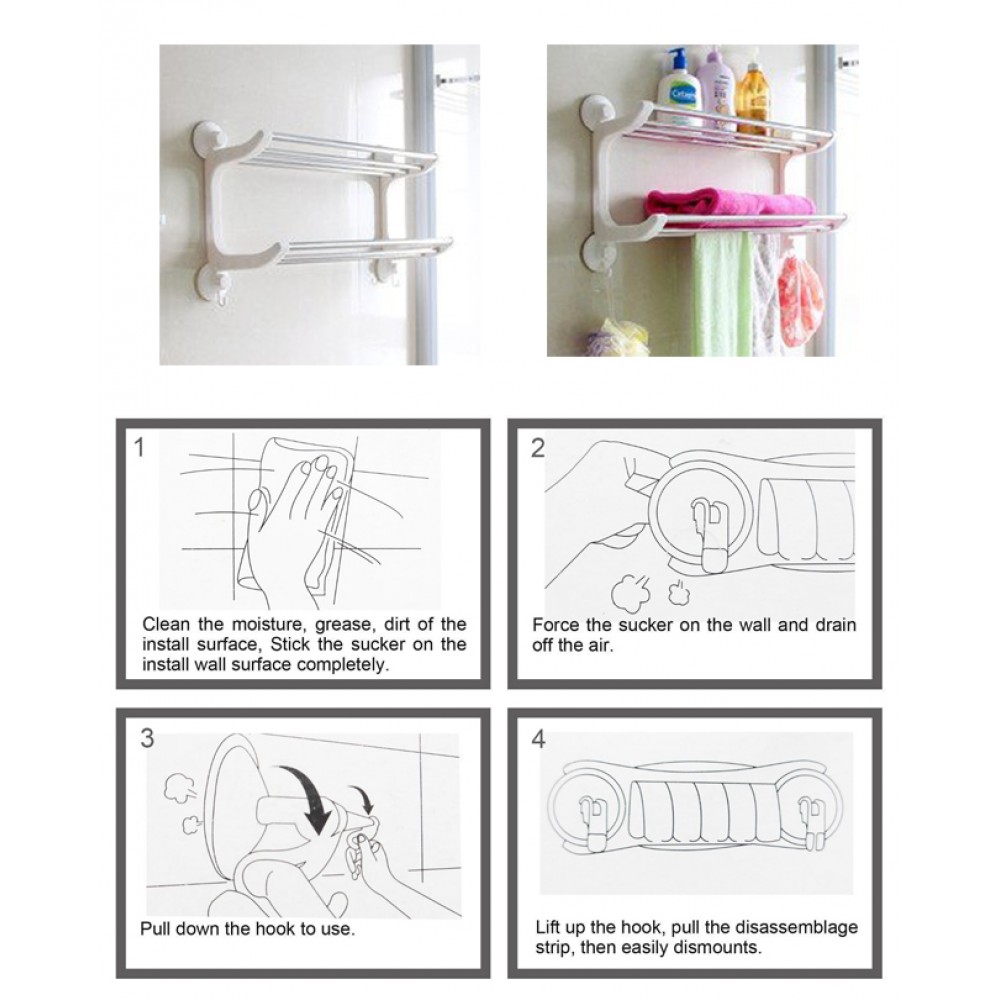 Cetaphil

1

Clean the moisture, grease, dirt of the install surface, Stick the sucker on the install wall surface completely.

2

Force the sucker on the wall and drain off the air.

3

Pull down the hook to use.

4

Lift up the hook, pull the disassemblage strip, then easily dismounts.