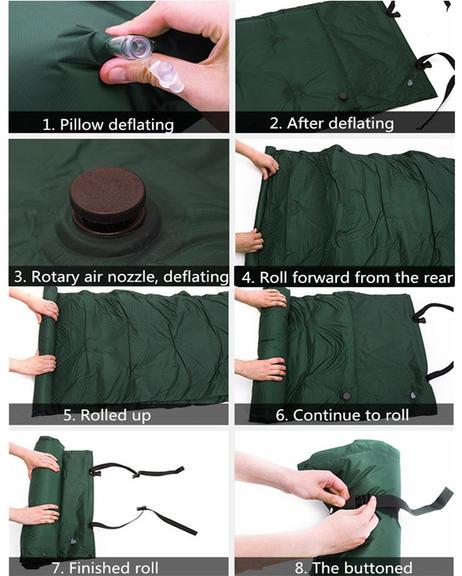 1. Pillow deflating

2. After deflating

3. Rotary air nozzle, deflating

4. Roll forward from the rear

5. Rolled up

6. Continue to roll

7. Finished roll

8. The buttoned