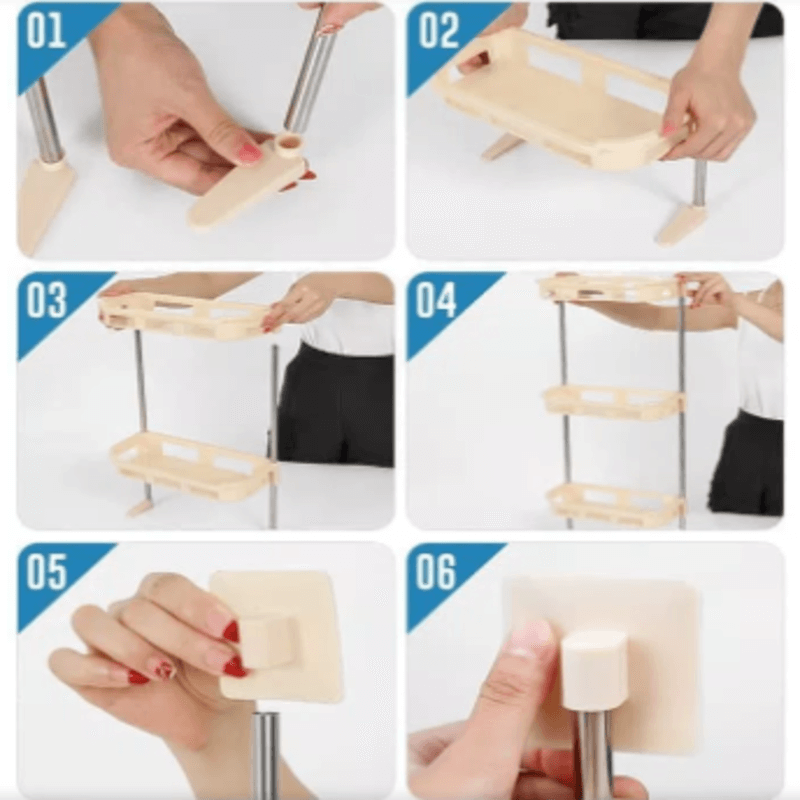 01

02

03

04

05

06