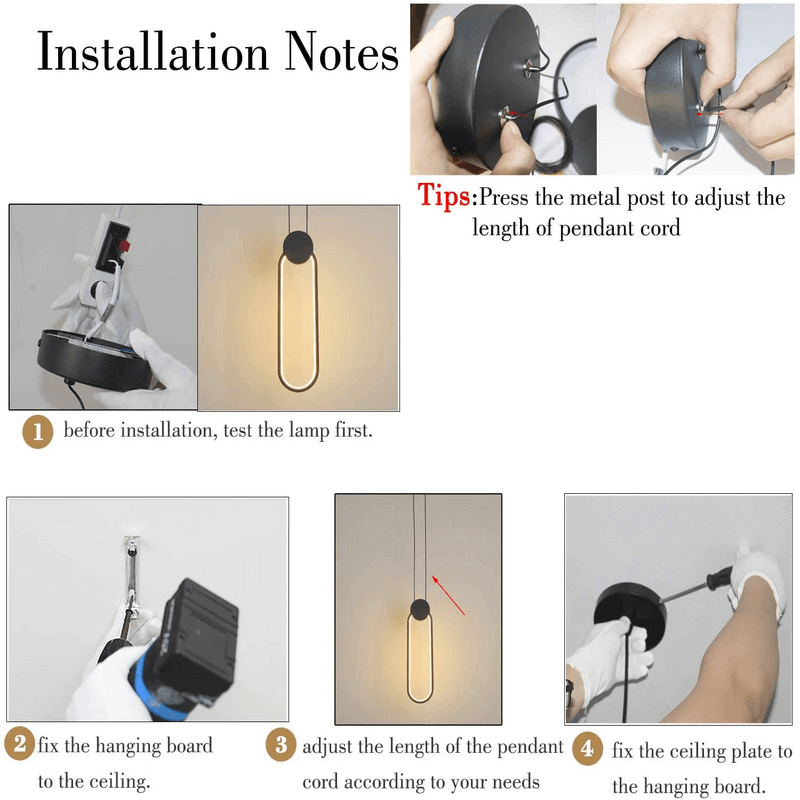 Installation Notes

Tips:Press the metal post to adjust the length of pendant cord

1 before installation, test the lamp first.

2 fix the hanging board to the ceiling.

3 adjust the length of the pendant cord according to your needs

4 fix the ceiling plate to the hanging board.