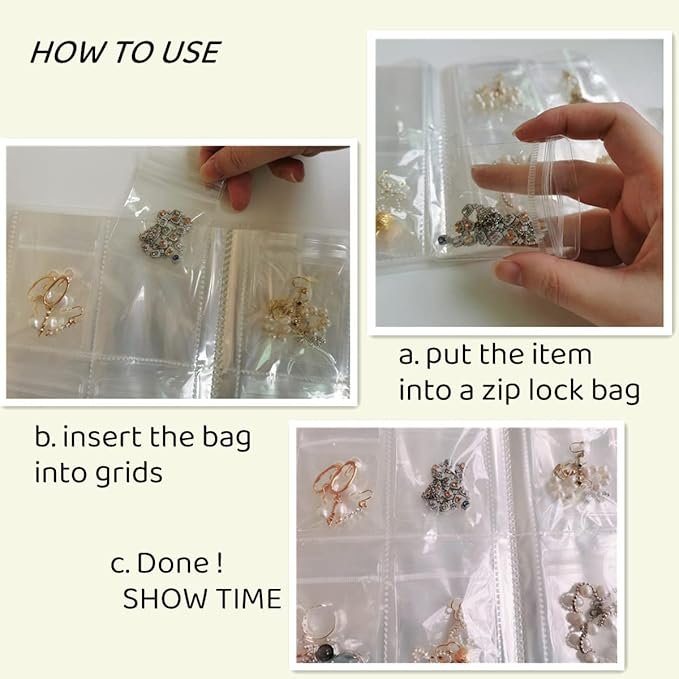 HOW TO USE

a. put the item into a zip lock bag

b. insert the bag into grids

c. Done ! SHOW TIME